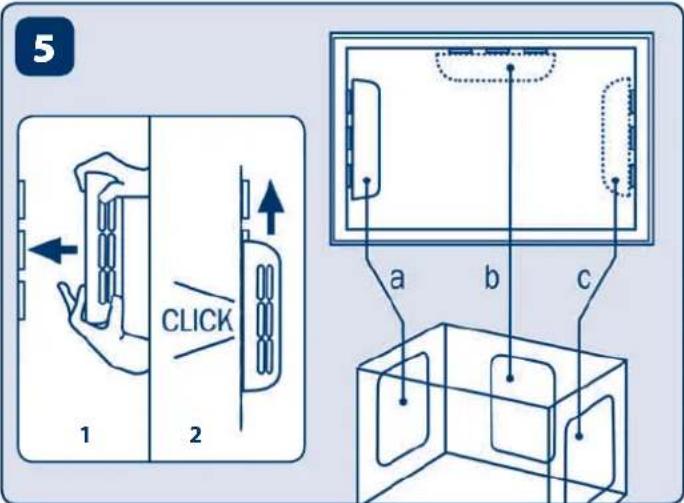 5

CLICK

1

2

a

b

c