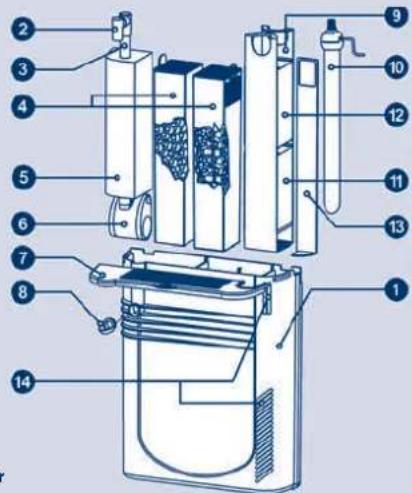 2
3
4
5
6
7
8
14
9
10
12
11
13
1