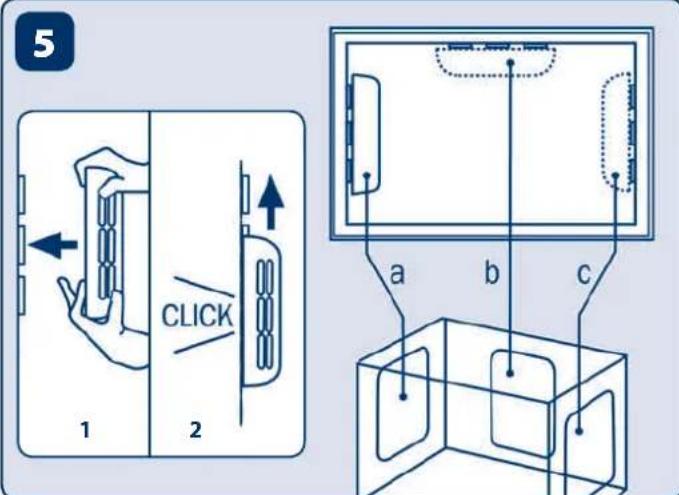 5

CLICK

1

2

a

b

c