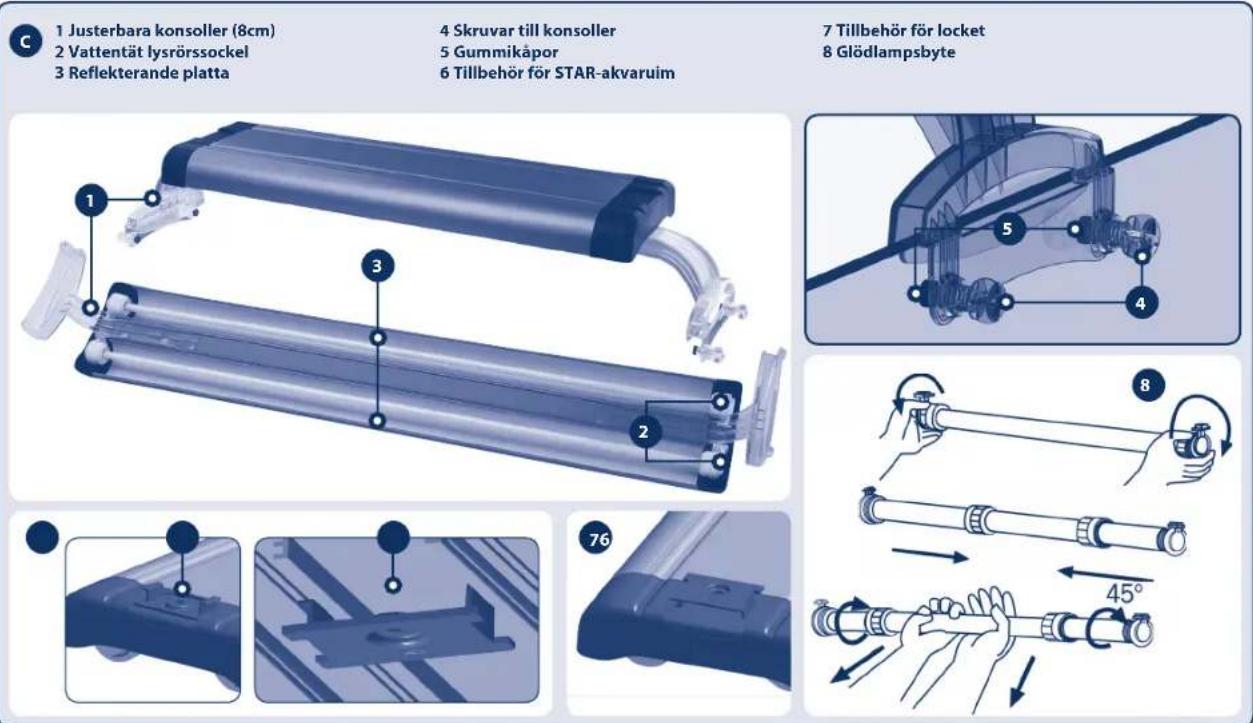 C

1 Justerbara konsoller (8cm)
2 Vattentät lysrörssockel
3 Reflekterande platta

4 Skruvar till konsoller
5 Gummikåpor
6 Tillbehör för STAR-akvaruim

7 Tillbehör för locket
8 Glödlampsbyte

1

3

2

5

4

8

45°

76