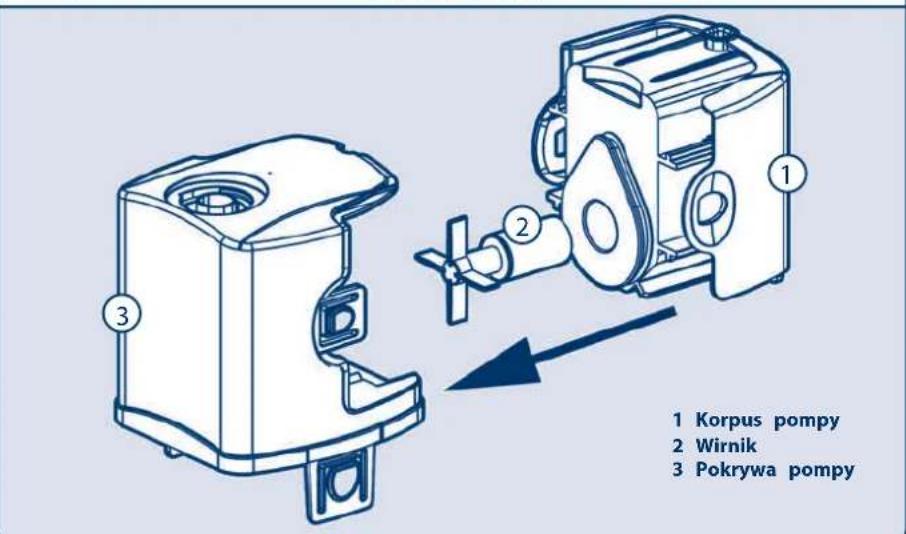 1

2

3

1 Korpus pompy
2 Wirnik
3 Pokrywa pompy