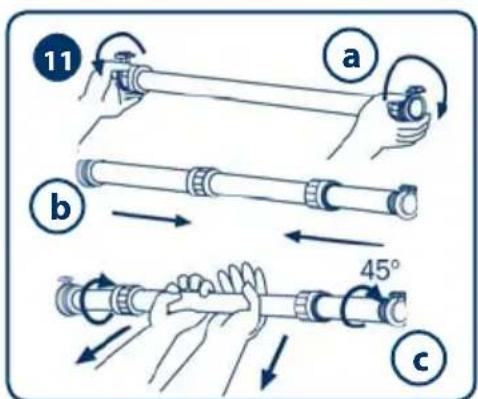 11
a
b
45°
c