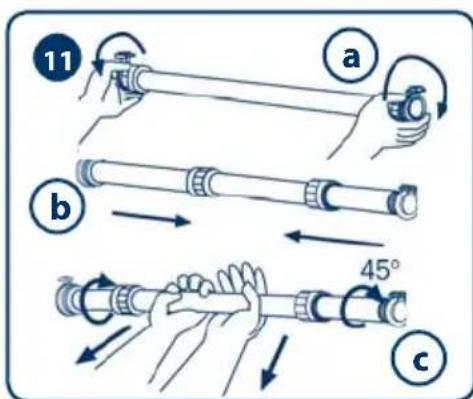 11
a
b
45°
c