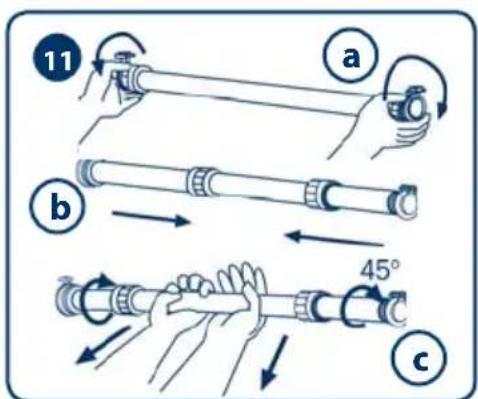 11

a

b

45°

c