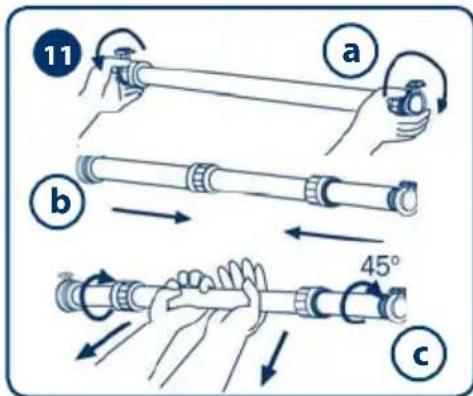 11
a
b
45°
c