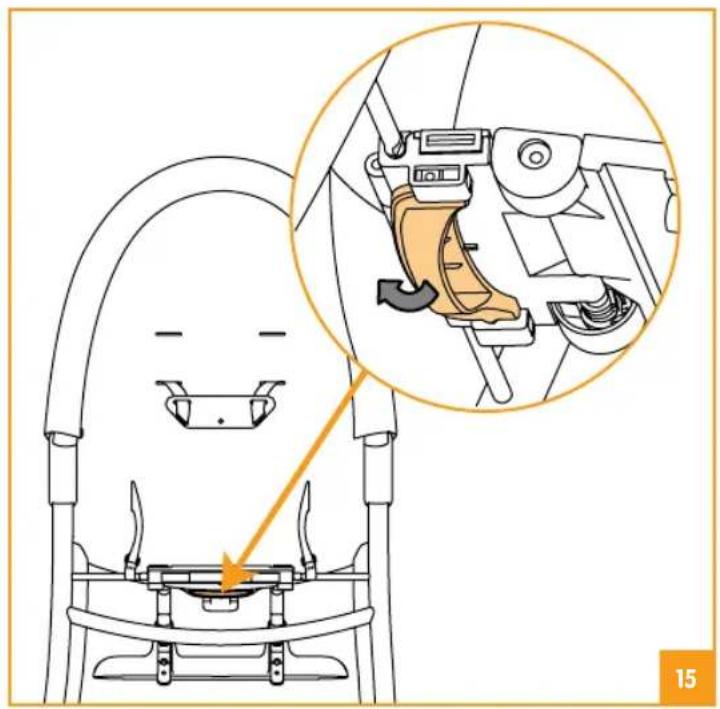 15