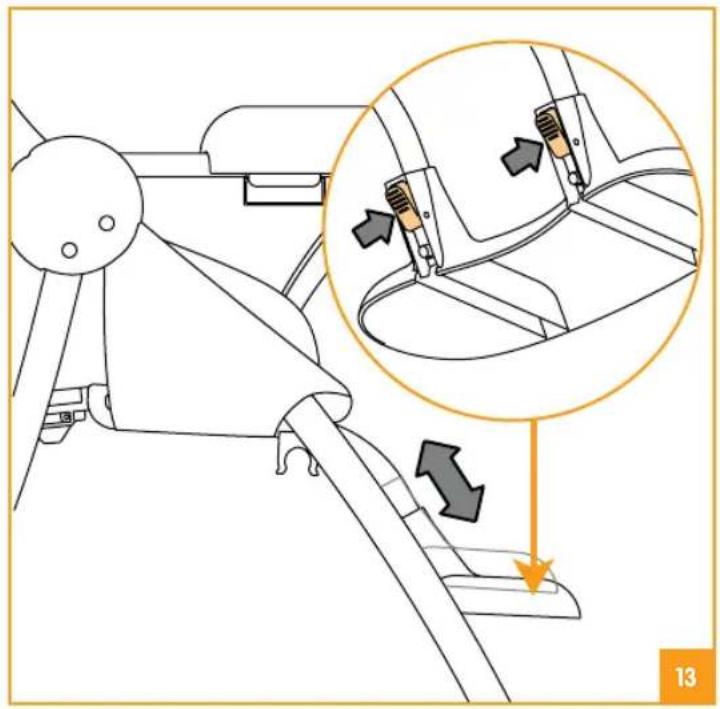 13