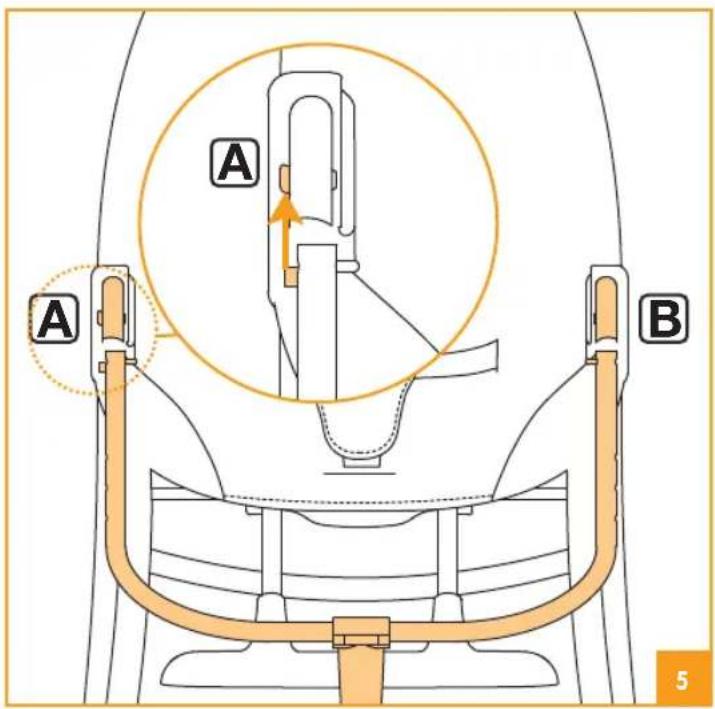 A
A
B
5