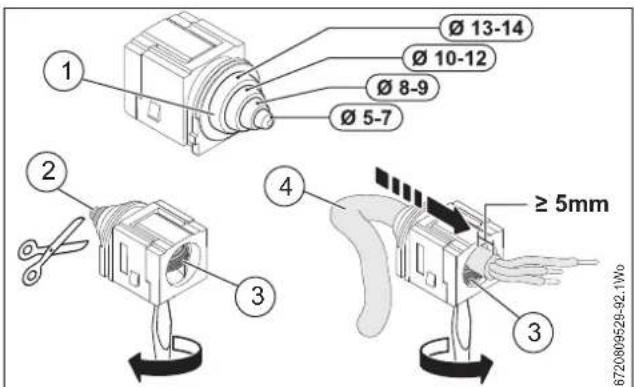 Ø 13-14
Ø 10-12
Ø 8-9
Ø 5-7
1
2
3
4
≥ 5mm
3
6720809529-92.1Wo