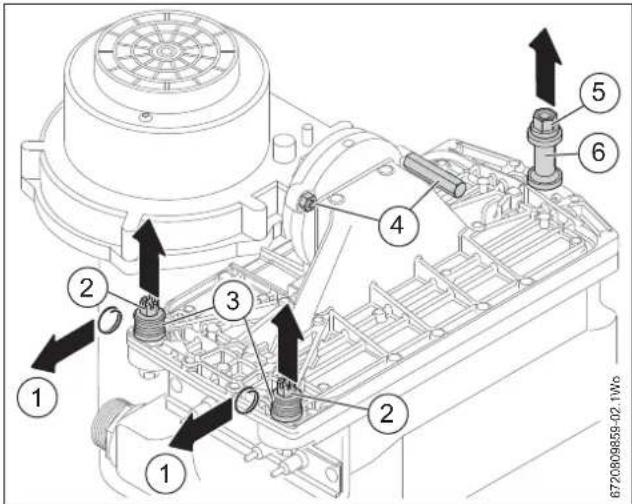 5
6
4
2
3
1
2
1
6720809859-02.1Wo