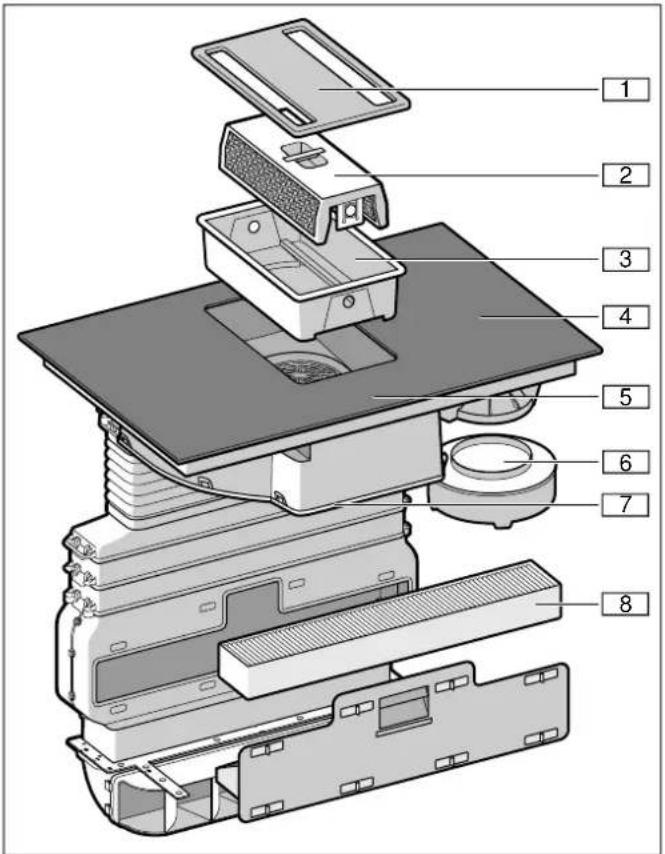 1
2
3
4
5
6
7
8