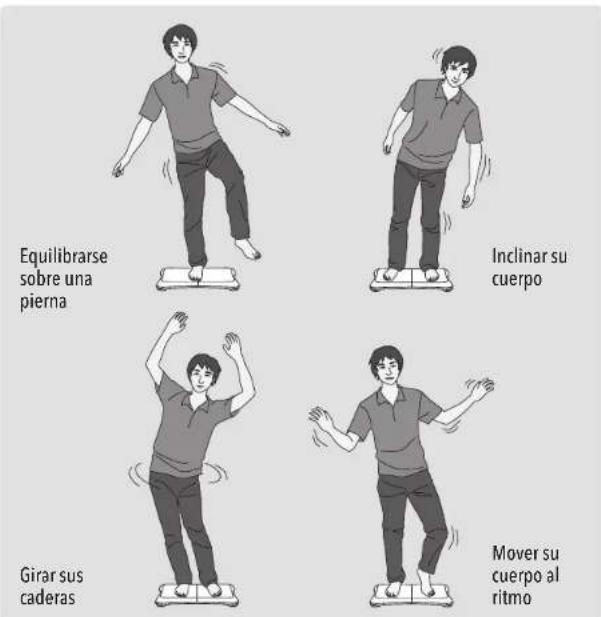 Equilibrarse sobre una pierna

Inclinar su cuerpo

Girar sus caderas

Mover su cuerpo al ritmo