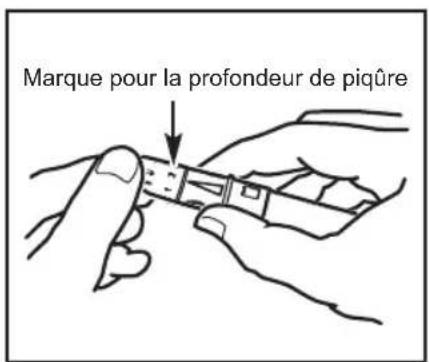 Marque pour la profondeur de piqûre