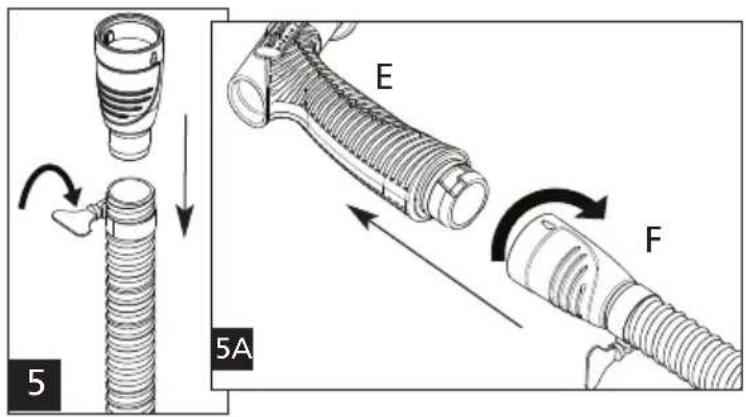 5

E

F

5A