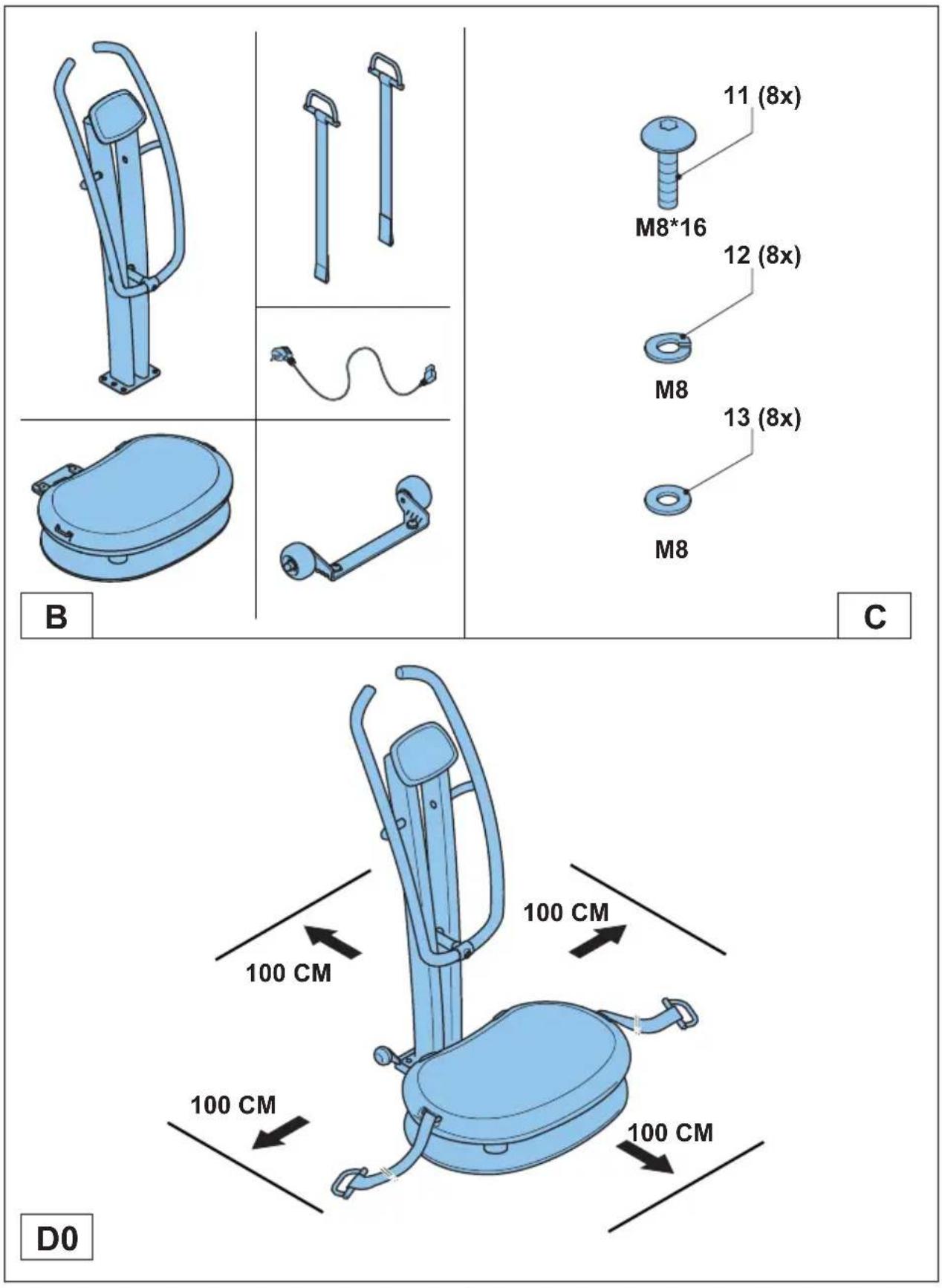 B

11 (8x)

M8*16

12 (8x)

M8

13 (8x)

M8

C

100 CM

100 CM

100 CM

100 CM

D0