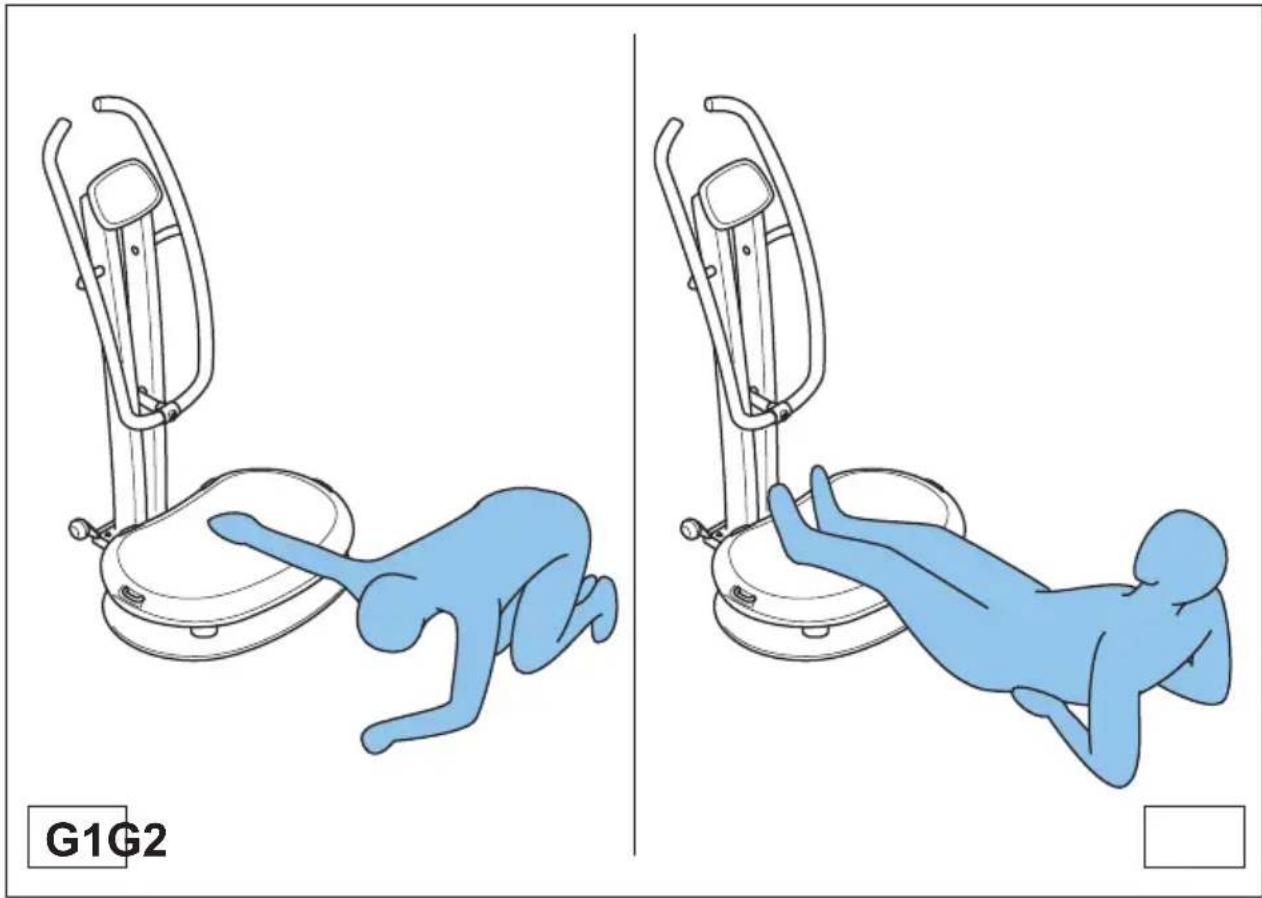 G1G2