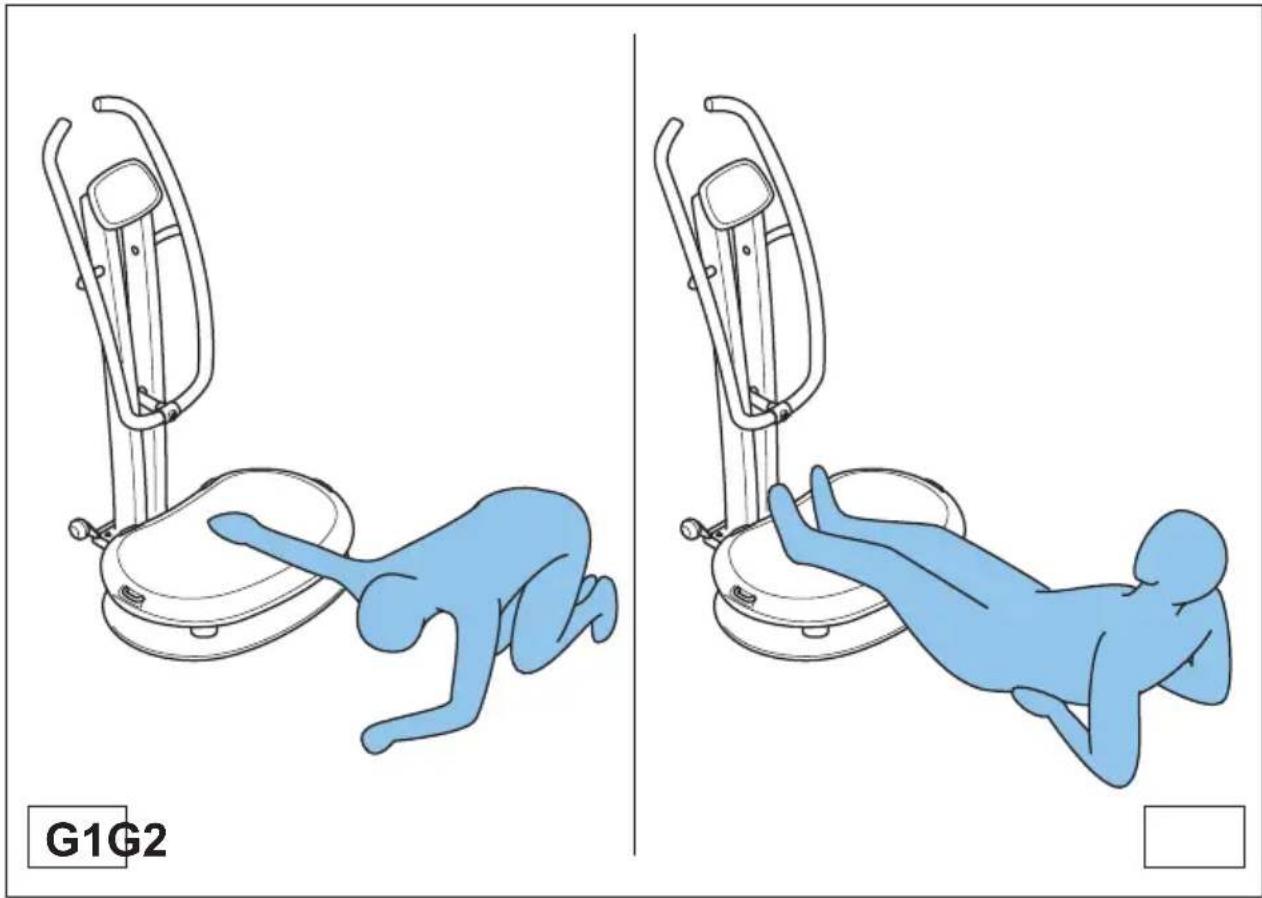 G1G2