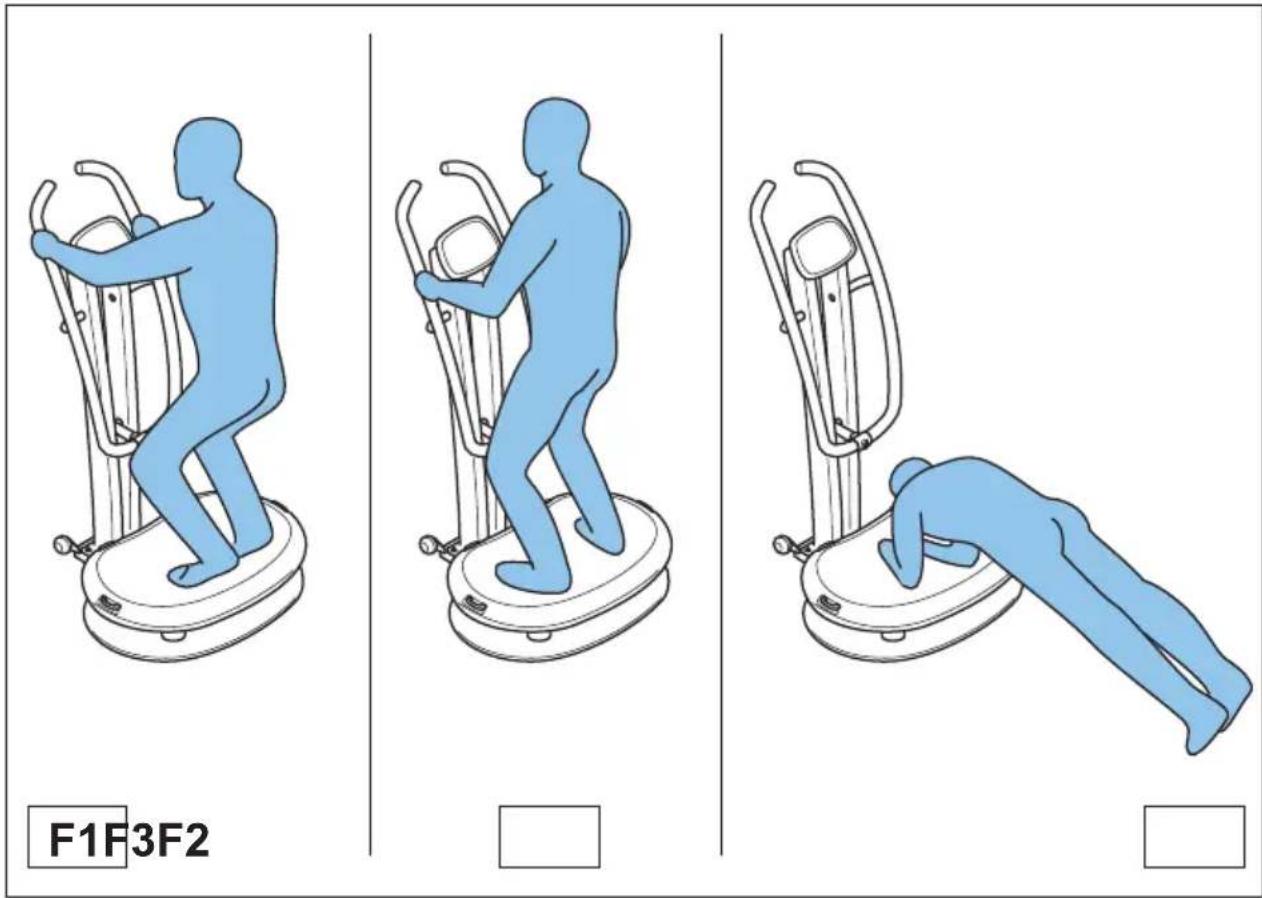 F1F3F2