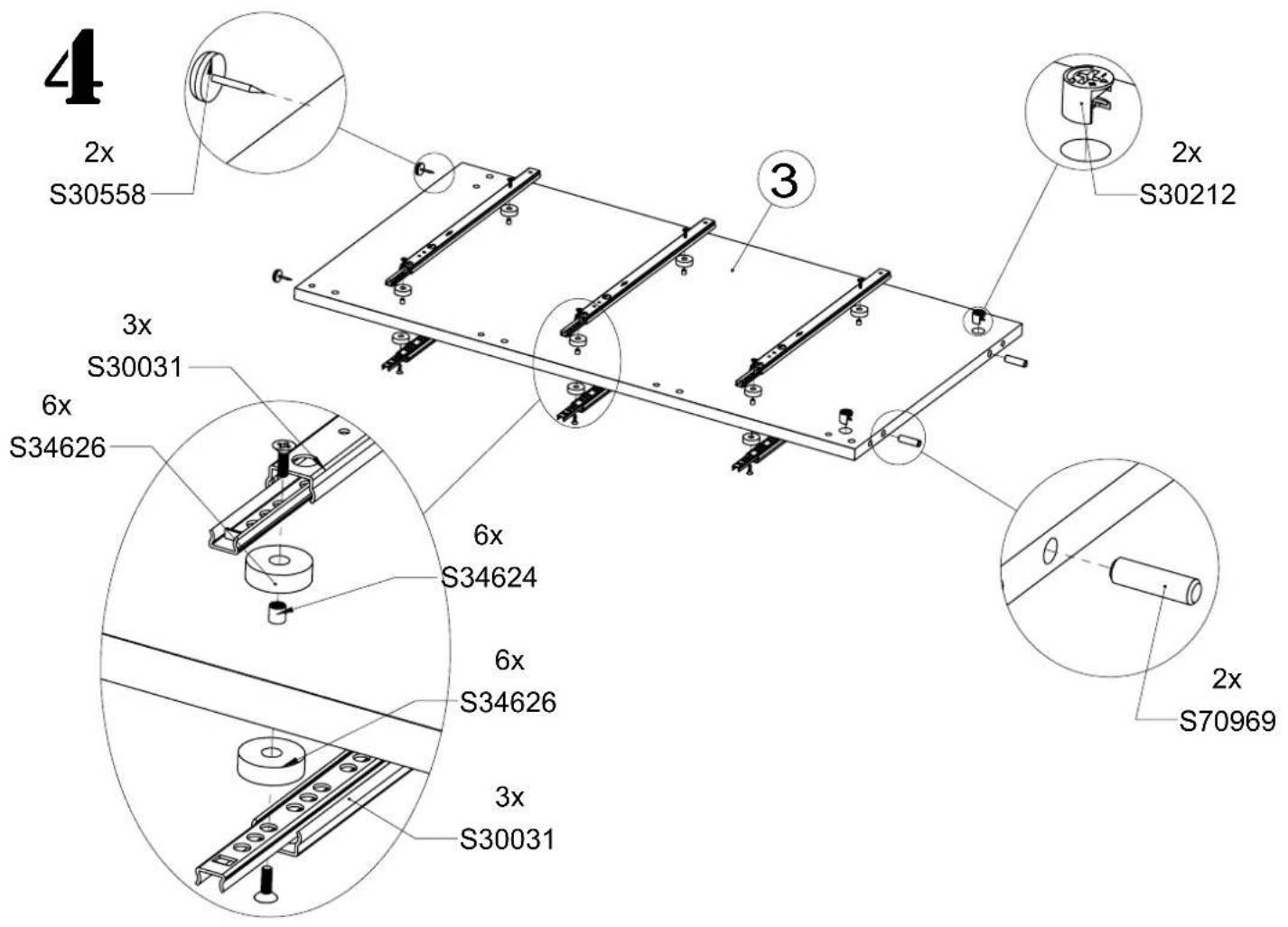 4

2x
S30558

3

2x
S30212

3x
S30031

6x
S34626

6x
S34624

6x
S34626

3x
S30031

2x
S70969