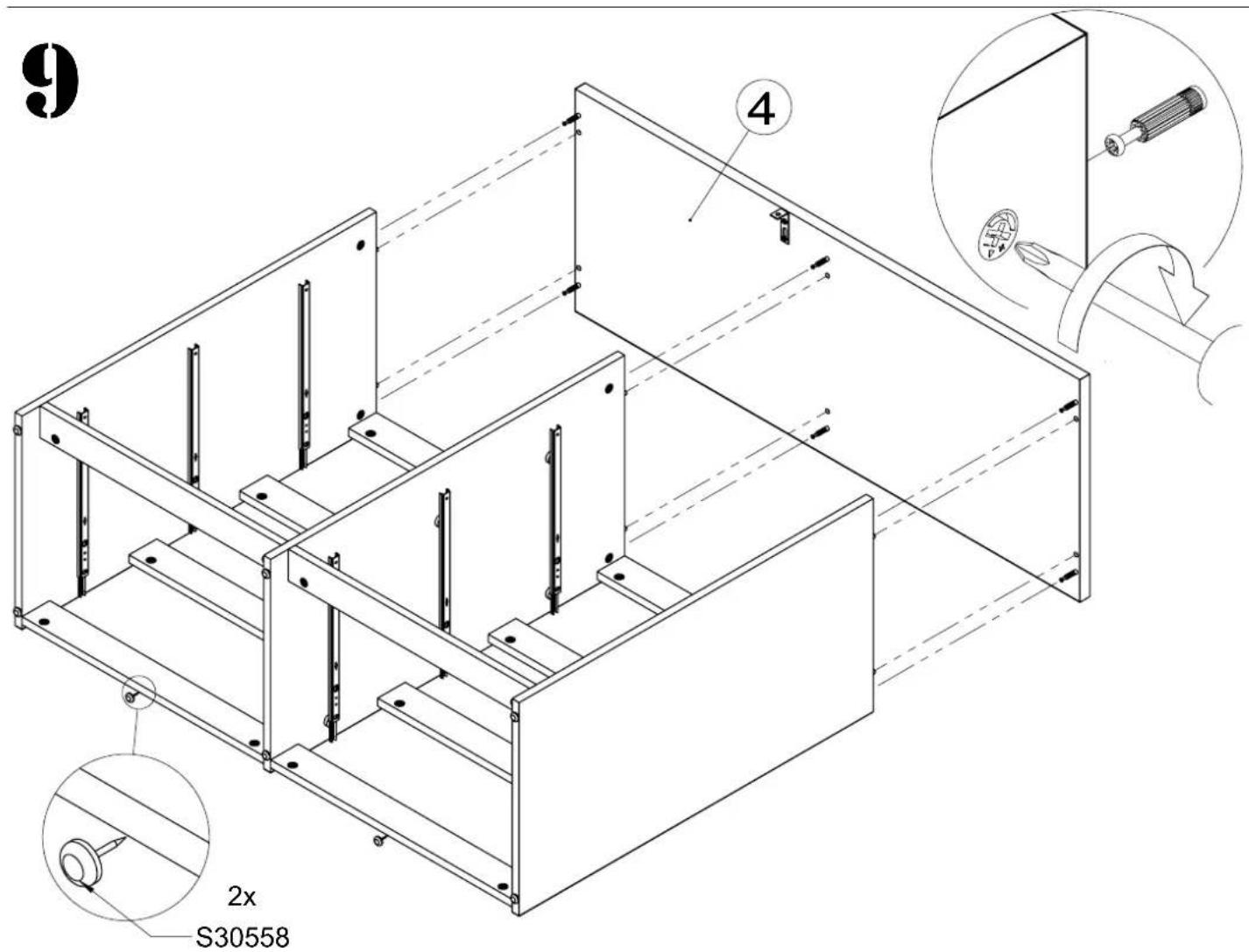 9

4

2x
S30558