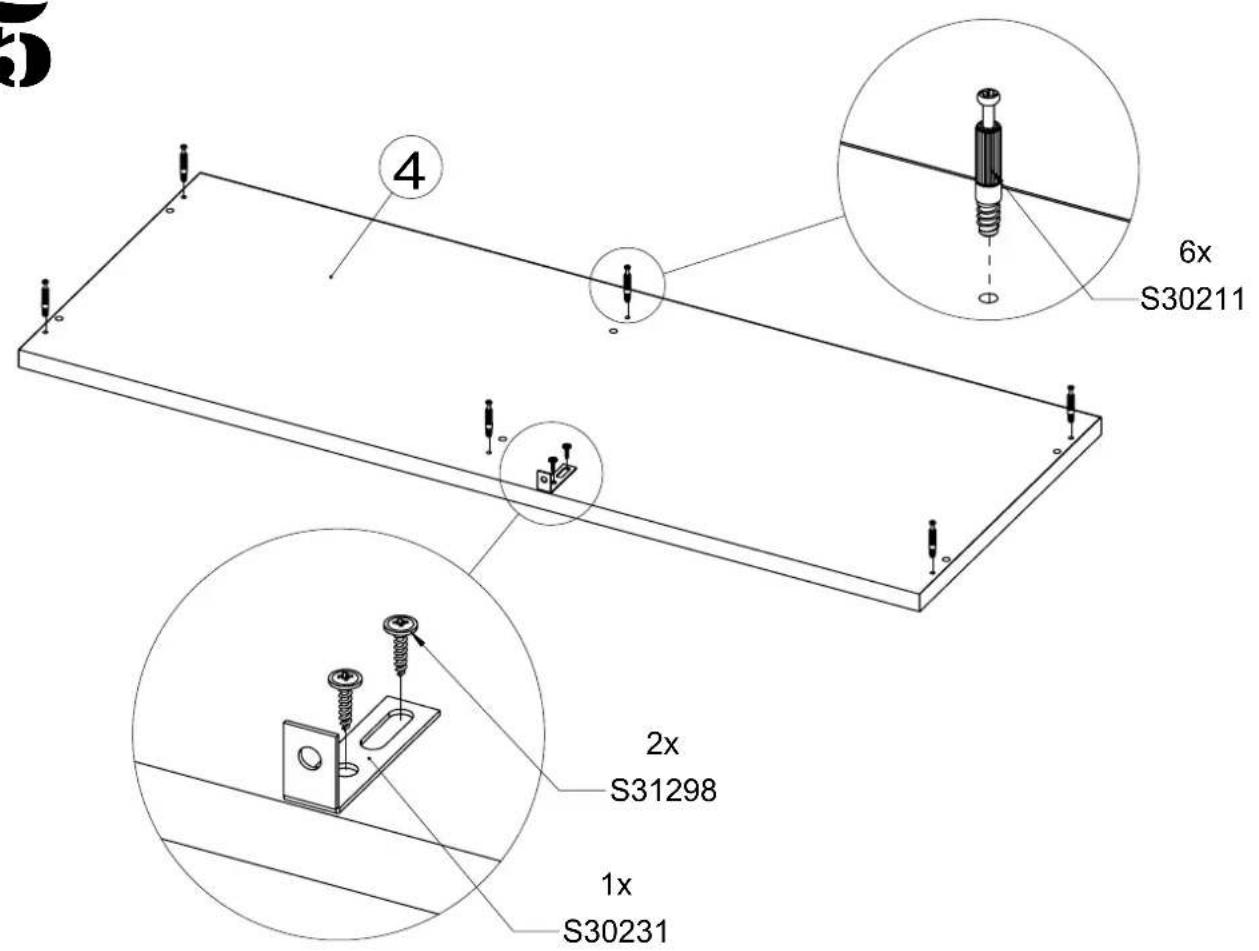 5

4

6x
S30211

2x
S31298

1x
S30231