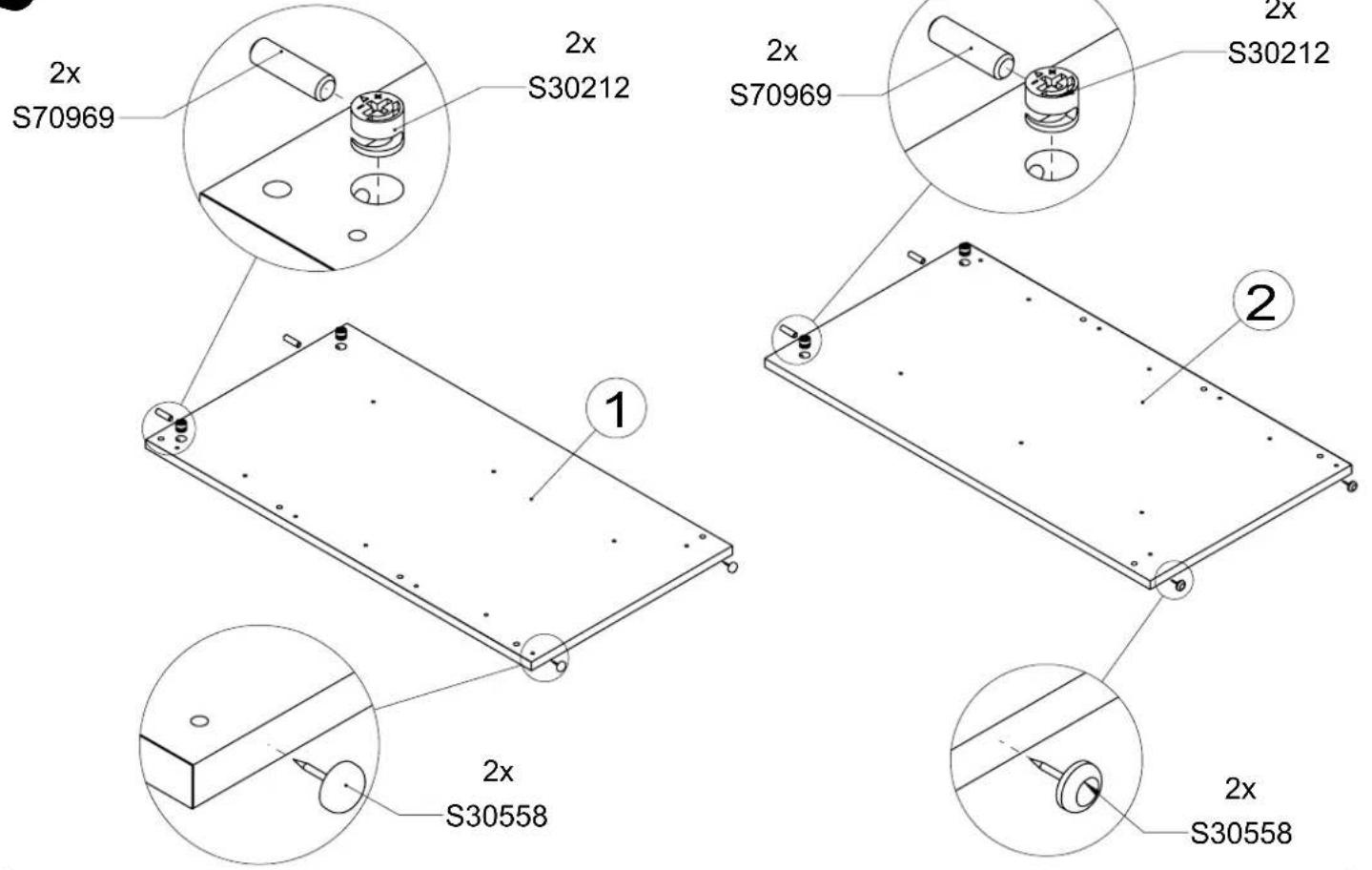 2x
S70969

2x
S30212

1

2x
S30558

2x
S70969

2x
S30212

2

2x
S30558