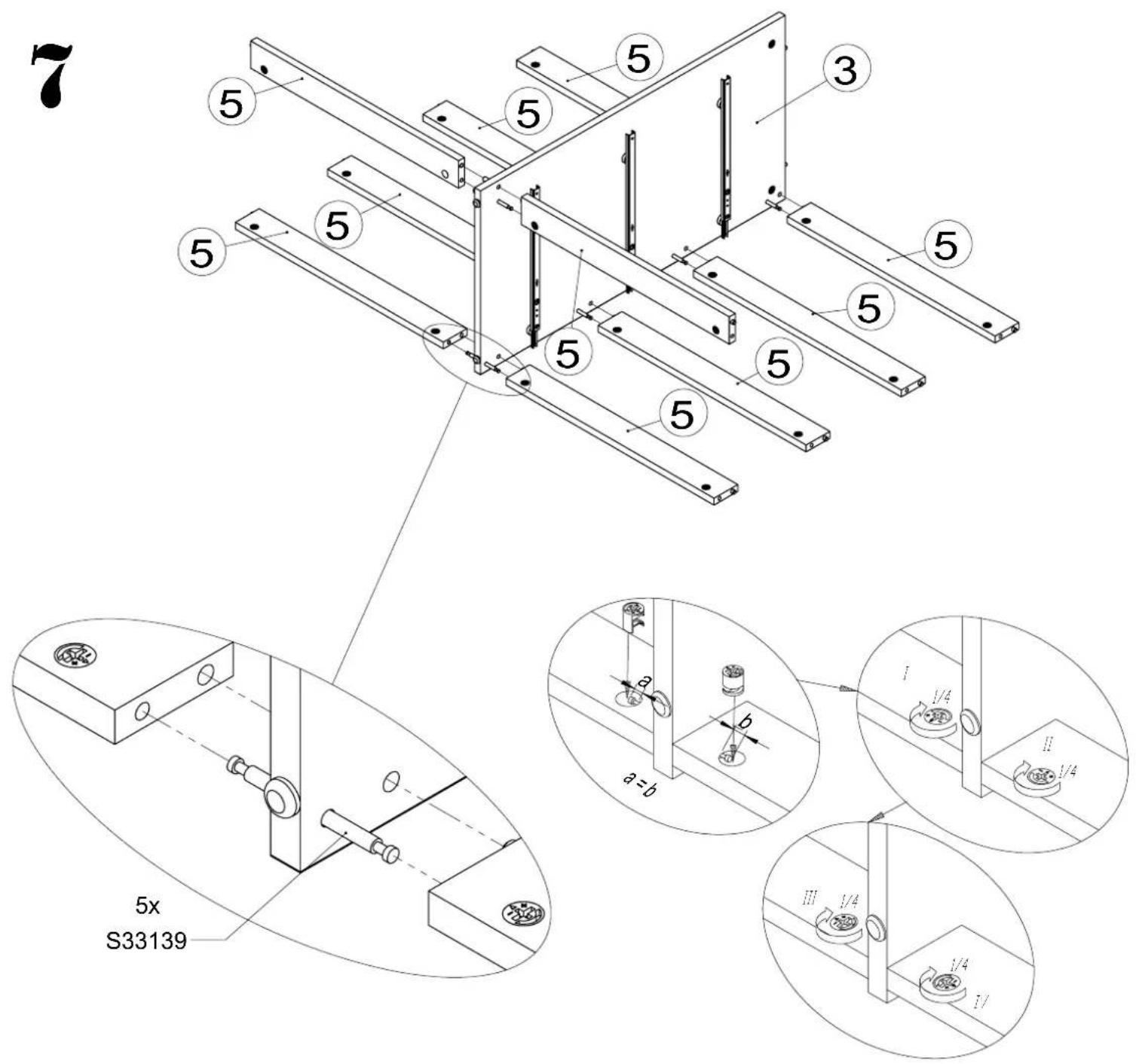 7

5
5
5
3
5
5
5
5
5
5
5

5x
S33139

a
b
a=b

I
1/4
II
1/4

III
1/4
1/4
IV