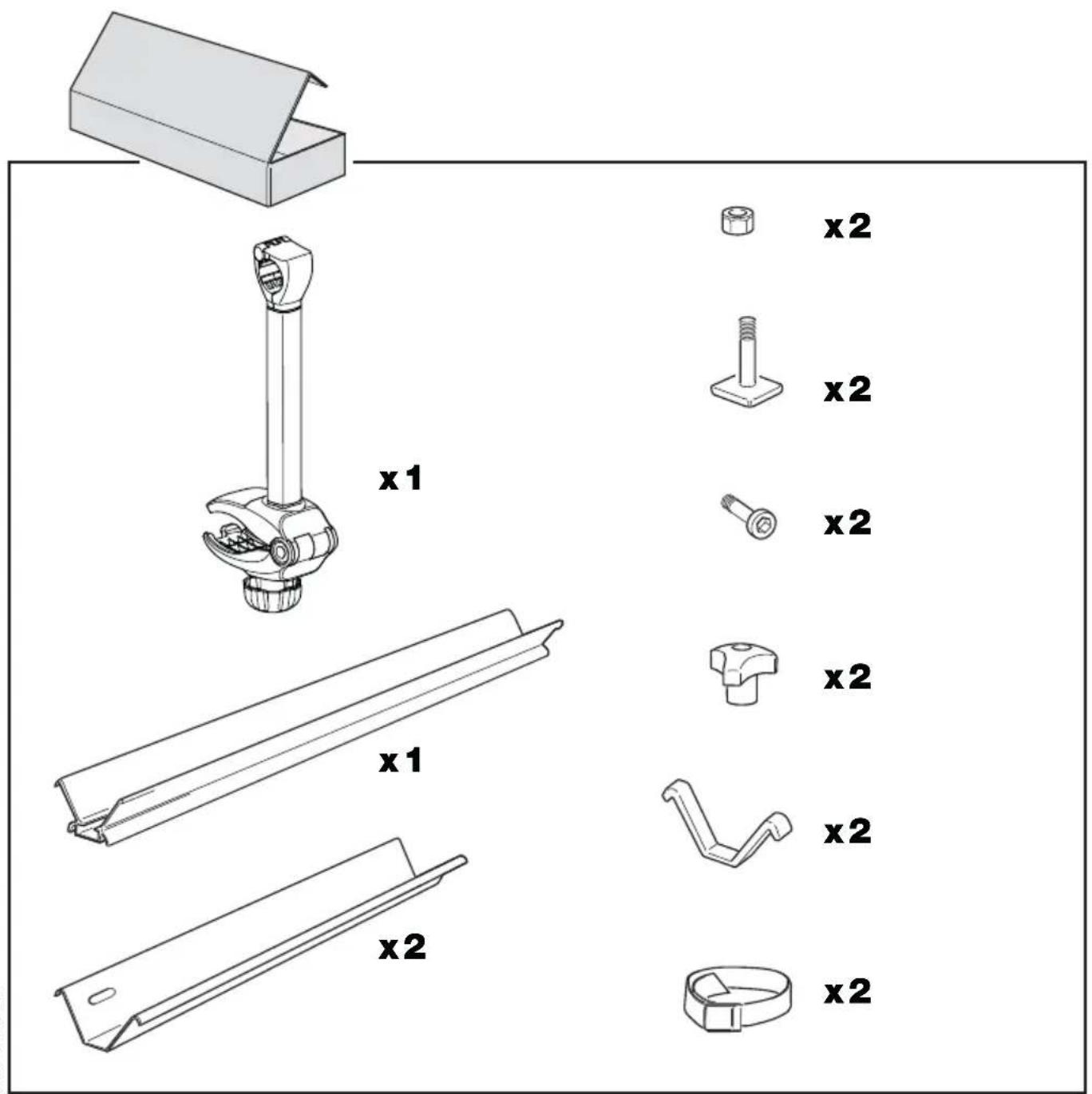 x1

x1

x2

x2

x2

x2

x2

x2

x2