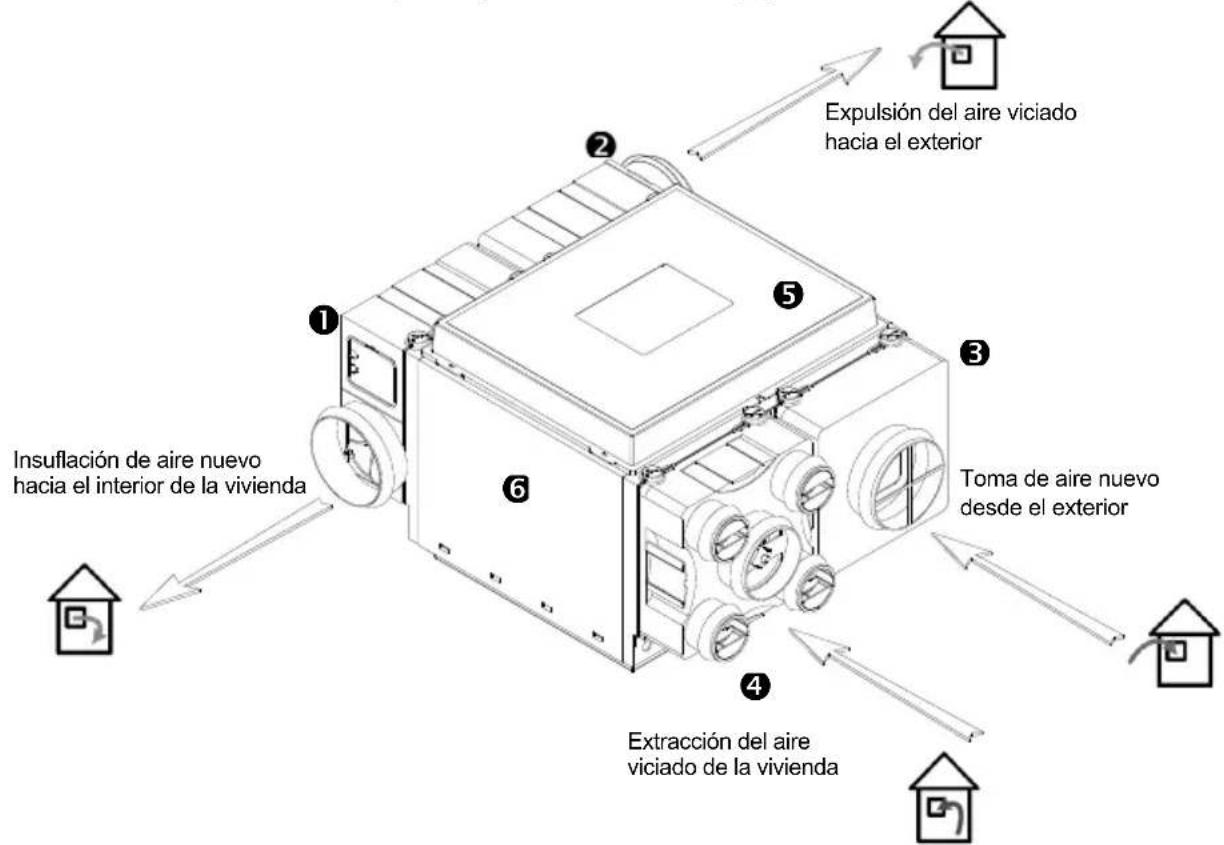 Expulsión del aire viciado hacia el exterior

❷

❺

❶

❸

Insuflación de aire nuevo hacia el interior de la vivienda

❻

Toma de aire nuevo desde el exterior

❹

Extracción del aire viciado de la vivienda