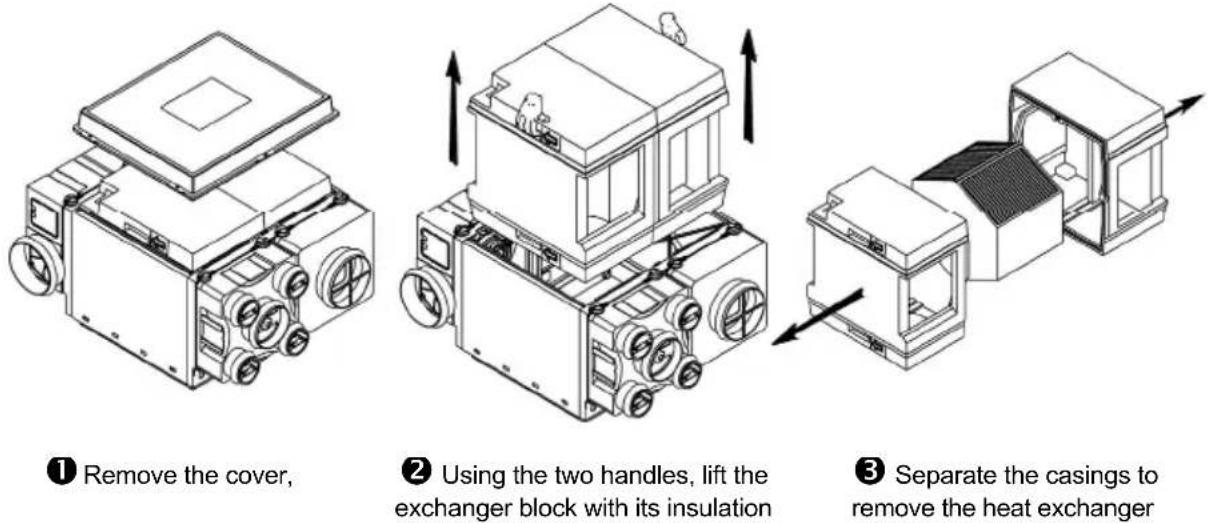 ❶ Remove the cover,

❷ Using the two handles, lift the exchanger block with its insulation

❸ Separate the casings to remove the heat exchanger