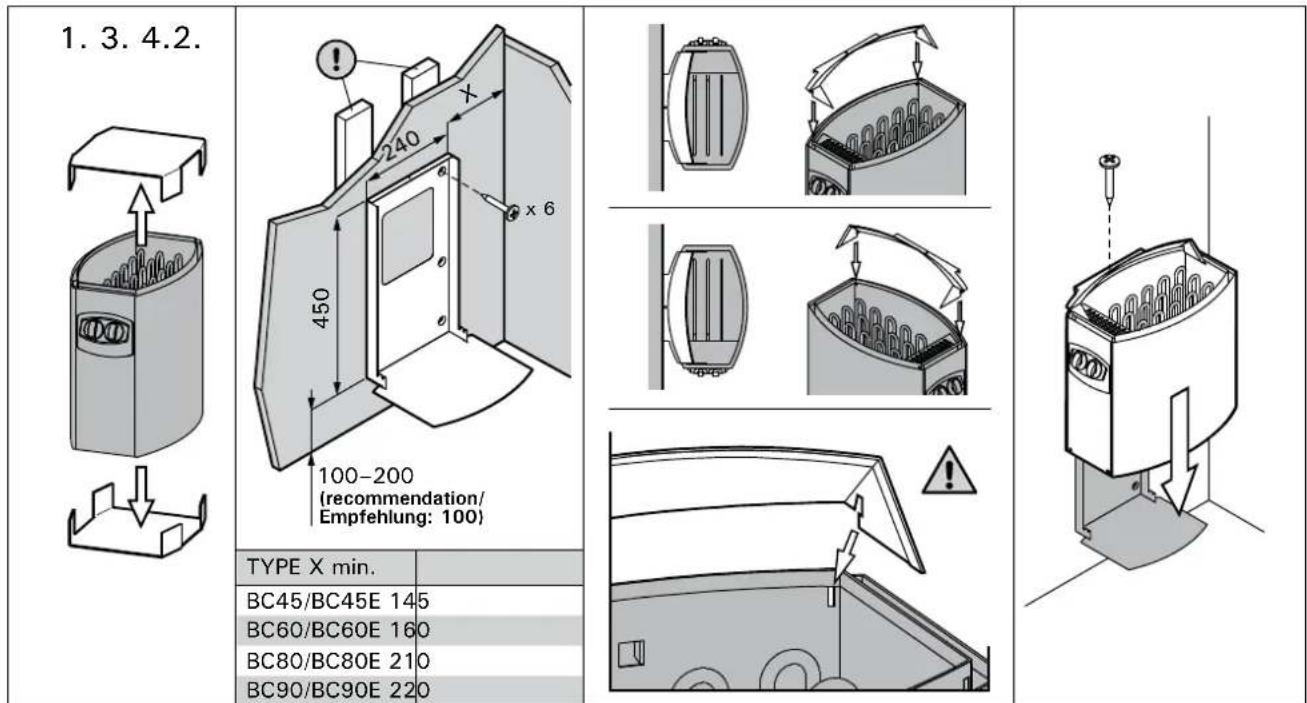 1. 3. 4.2.

!

X

240

x 6

450

100–200
(recommendation/
Empfehlung: 100)

| TYPE | X min. |
|---|---|
| BC45/BC45E | 145 |
| BC60/BC60E | 160 |
| BC80/BC80E | 210 |
| BC90/BC90E | 220 |