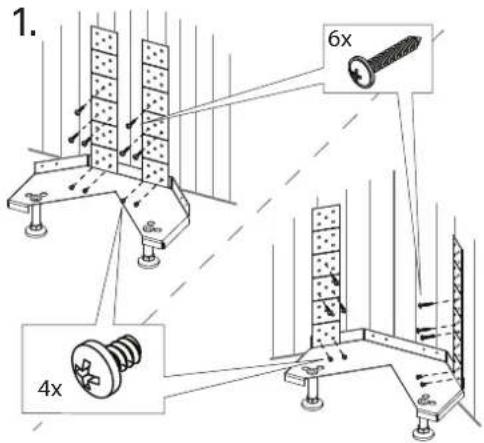 1.

6x

4x