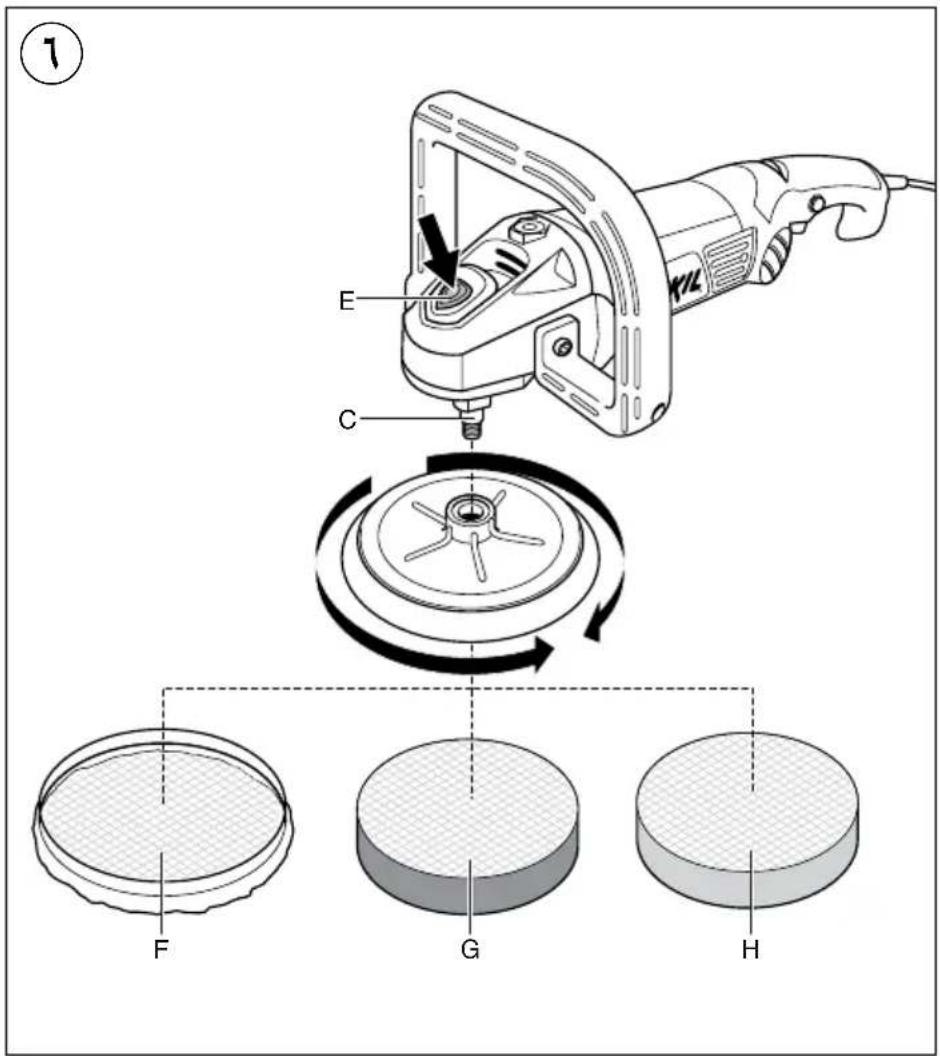 ٦

E

C

KIL

F

G

H