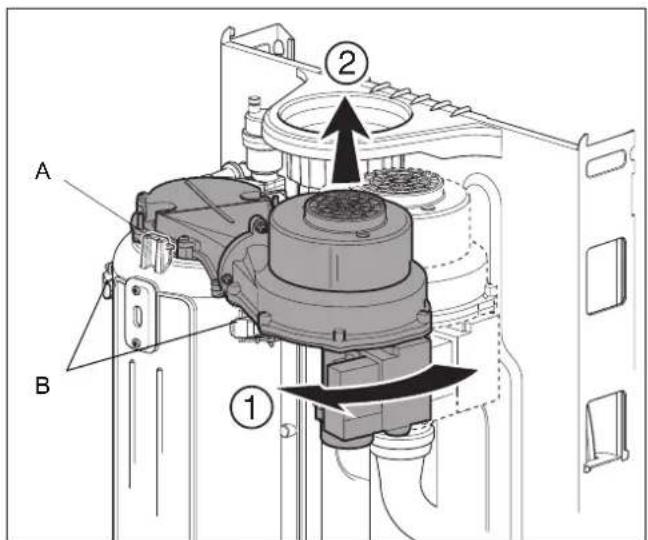 2
A
B
1