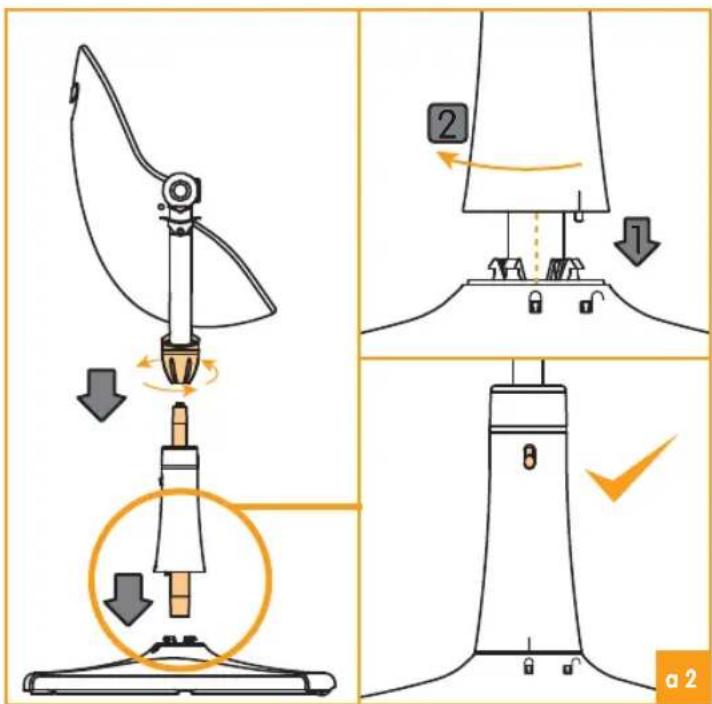 2
1
a 2