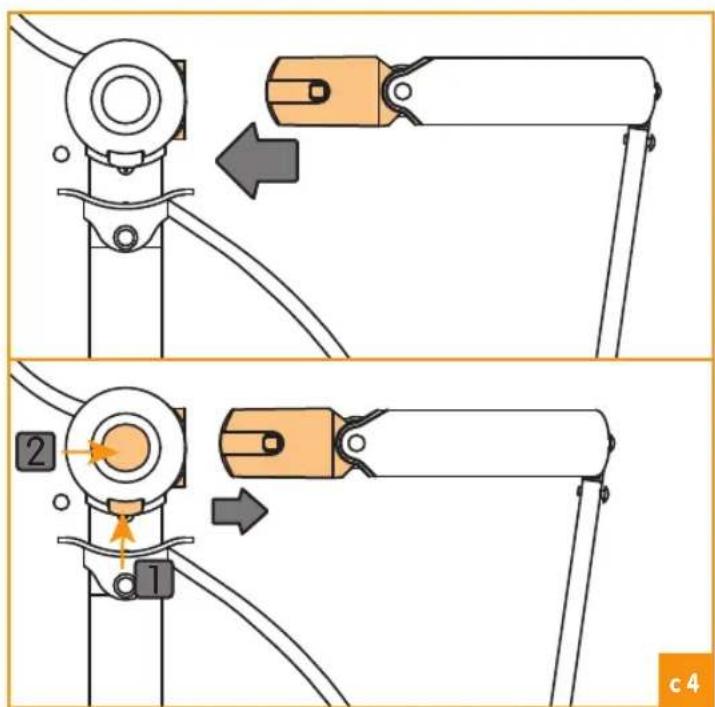 2
1
c 4