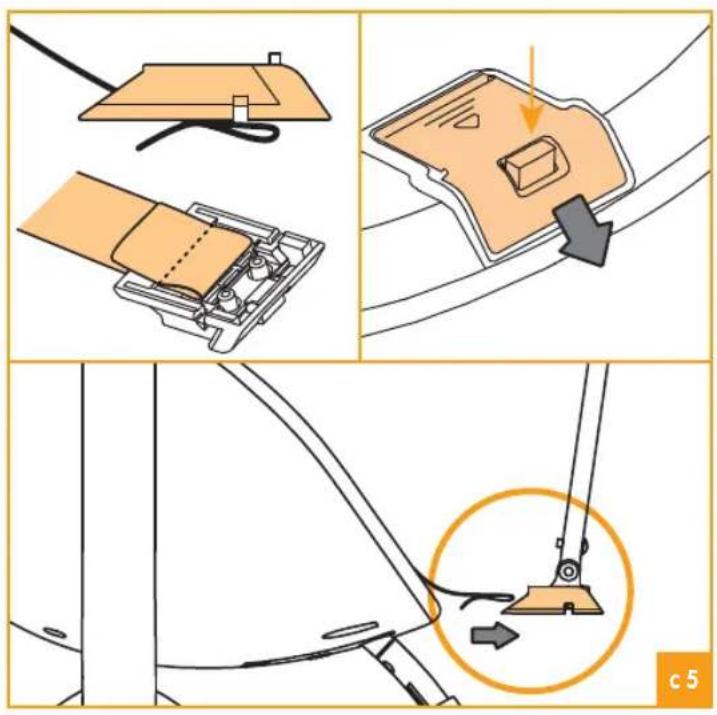 c 5