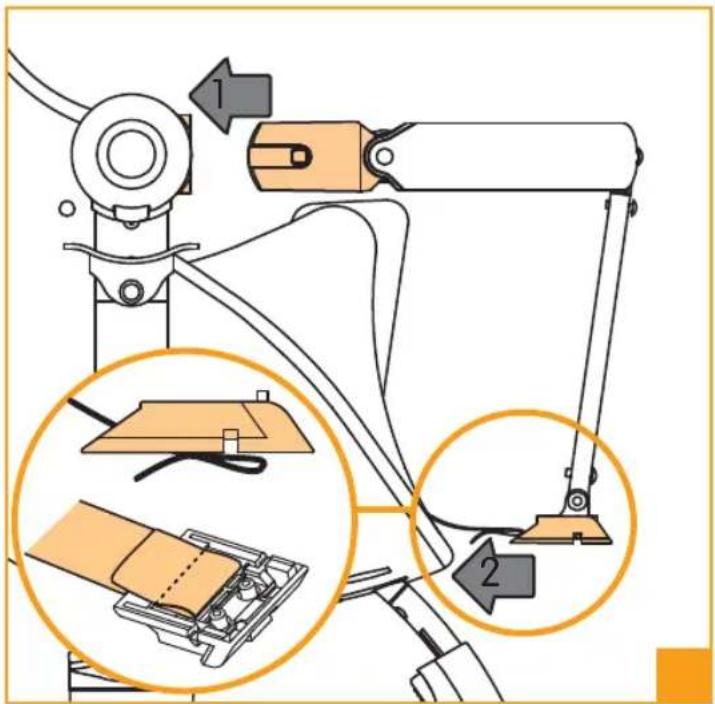 1

2