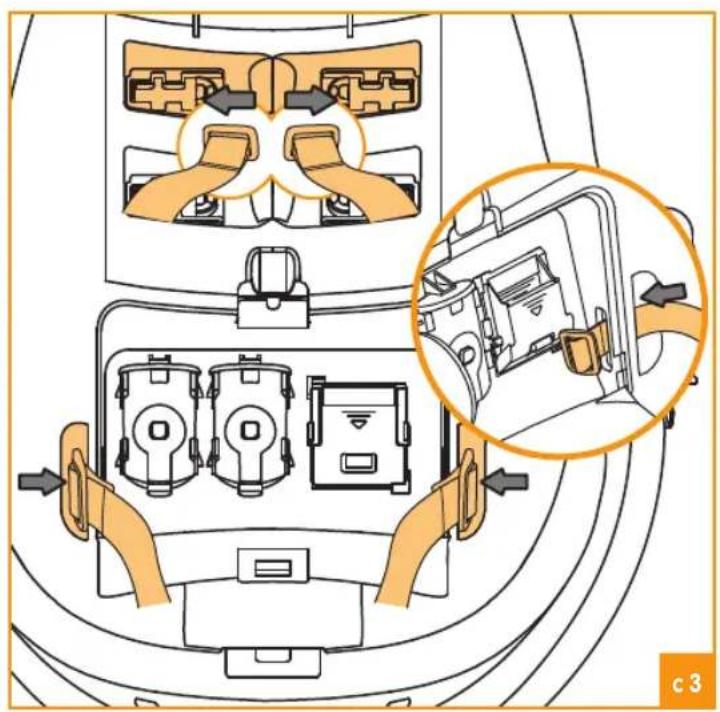 c 3