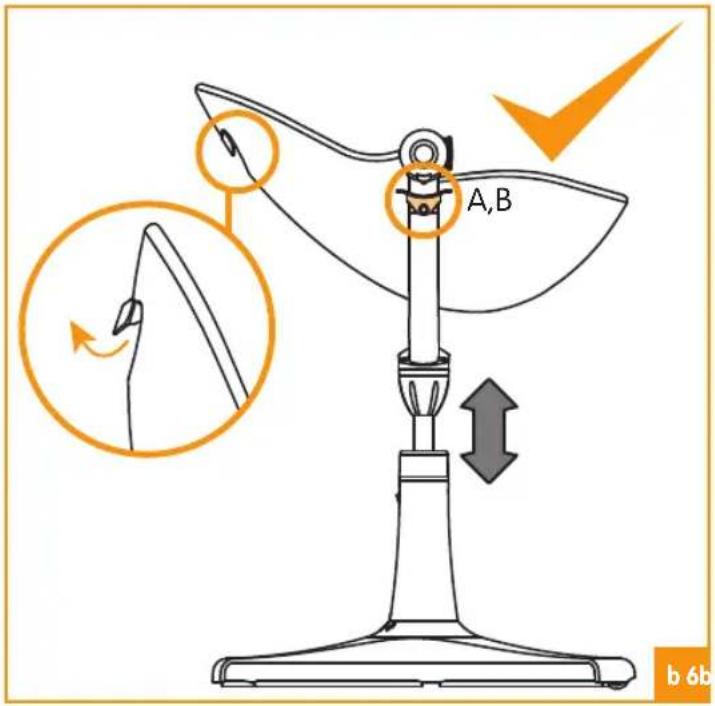 A,B

b 6b