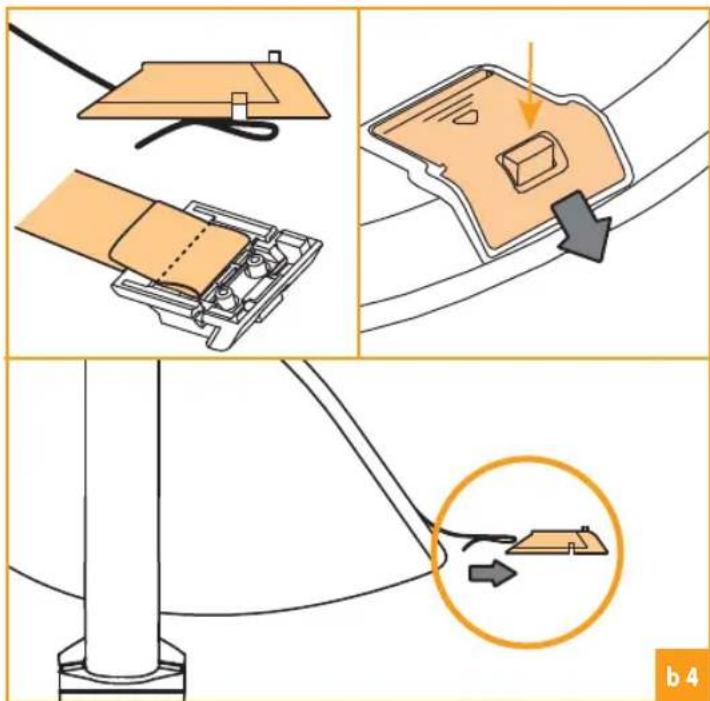 b 4