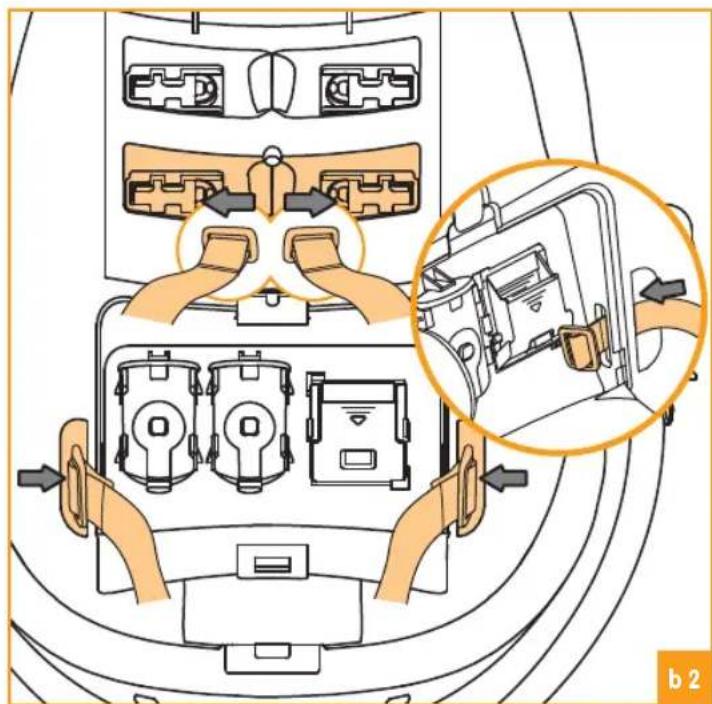 b 2