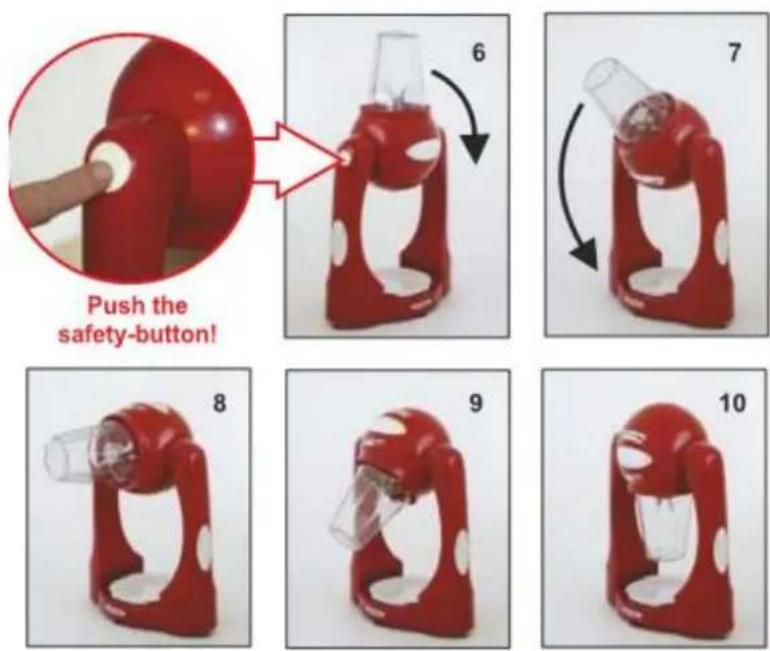 Push the safety-button!

6

7

8

9

10