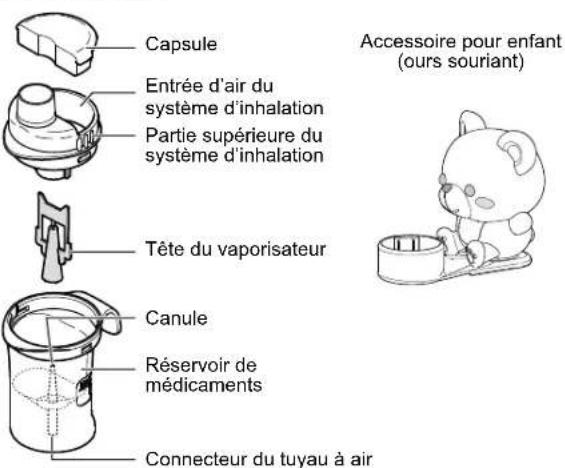 Capsule

Entrée d'air du système d'inhalation

Partie supérieure du système d'inhalation

Tête du vaporisateur

Canule

Réservoir de médicaments

Connecteur du tuyau à air

Accessoire pour enfant (ours souriant)