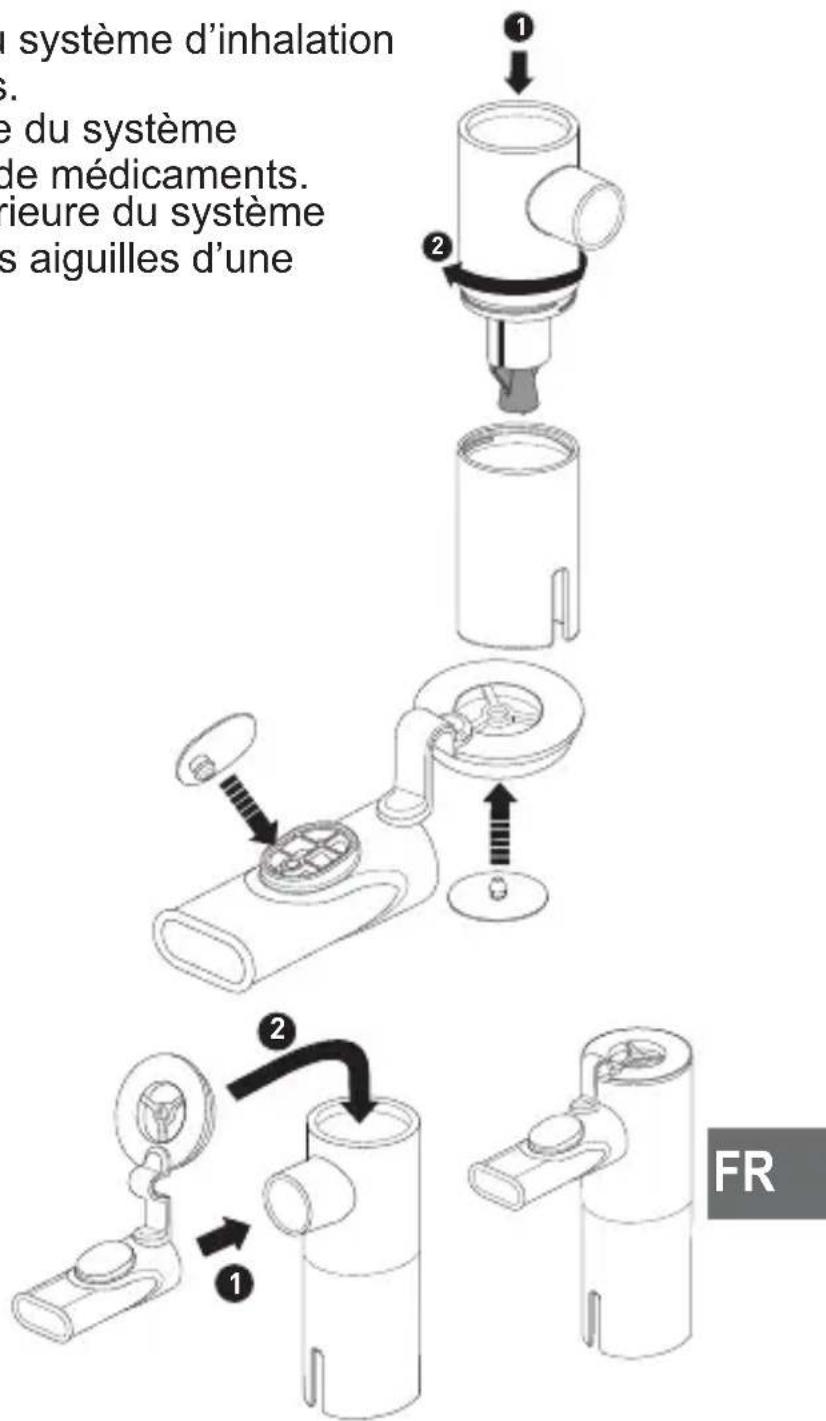 u système d'inhalation s.
e du système de médicaments.
rieure du système s aiguilles d'une

1

2

2

1

FR