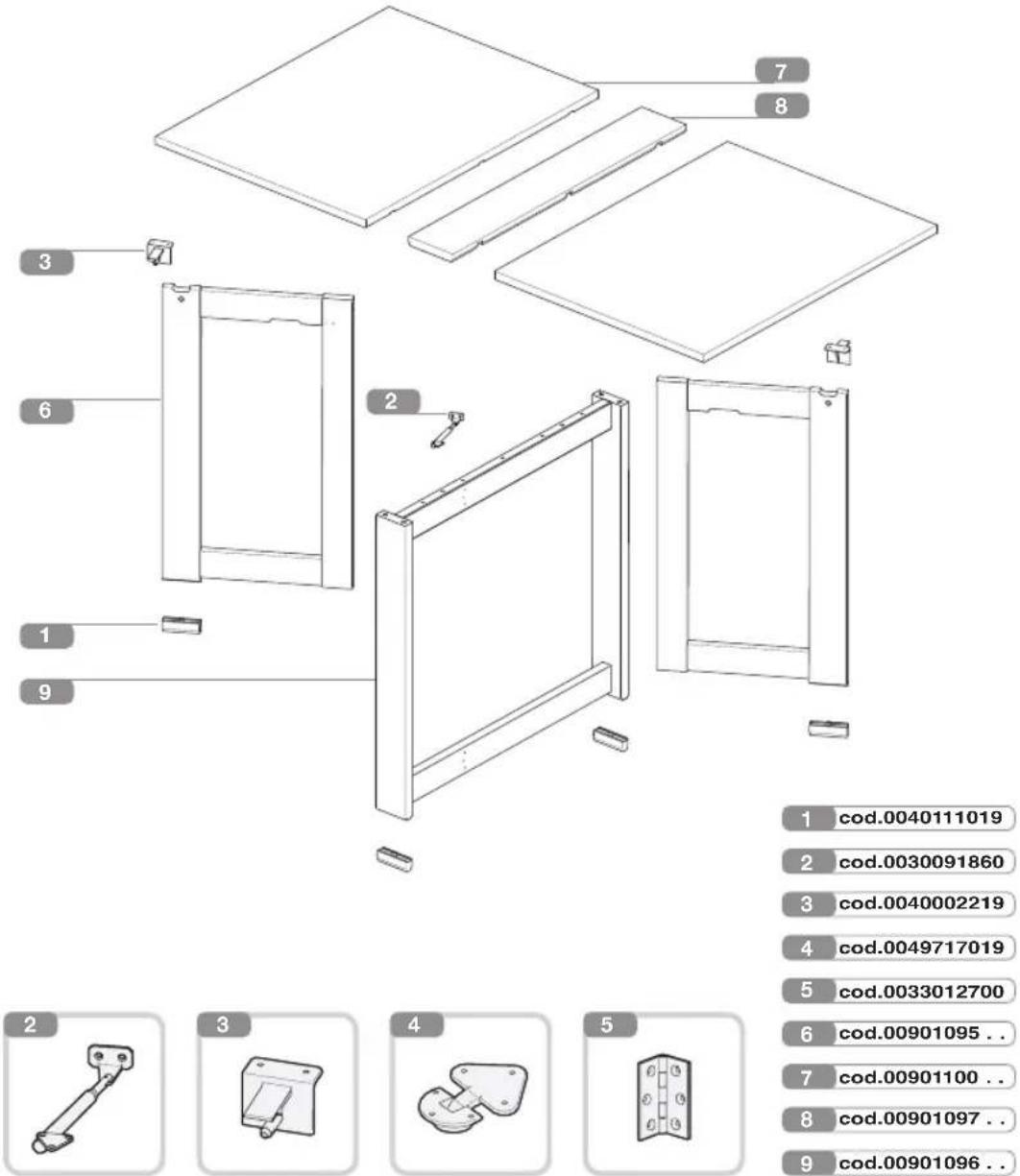 7
8
3
6
2
1
9

1 cod.0040111019
2 cod.0030091860
3 cod.0040002219
4 cod.0049717019
5 cod.0033012700
6 cod.00901095 . .
7 cod.00901100 . .
8 cod.00901097 . .
9 cod.00901096 . .

2
3
4
5