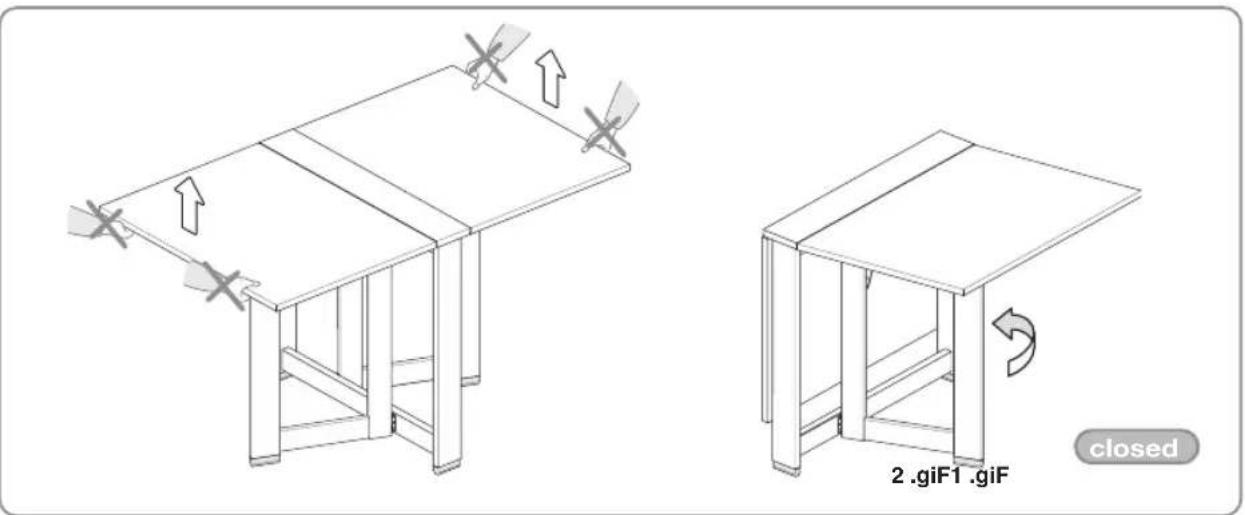 closed

2 .giF1 .giF