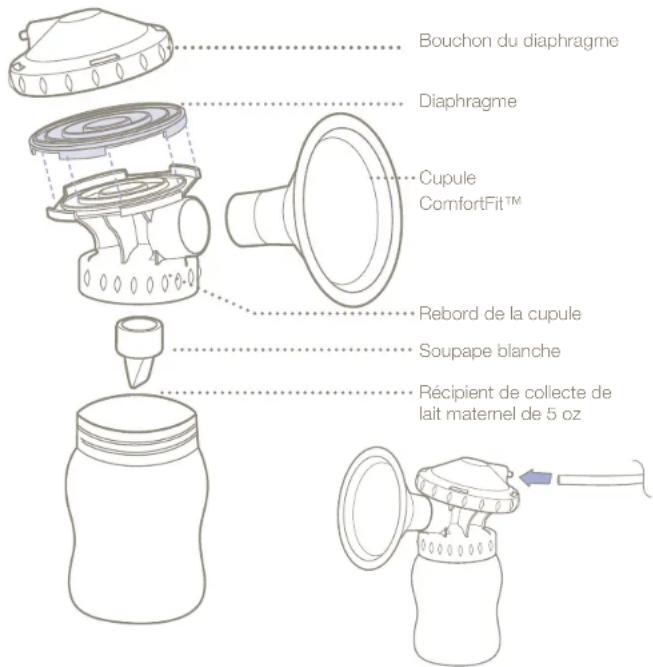 Bouchon du diaphragme

Diaphragme

Cupule ComfortFit™

Rebord de la cupule

Soupape blanche

Récipient de collecte de lait maternel de 5 oz