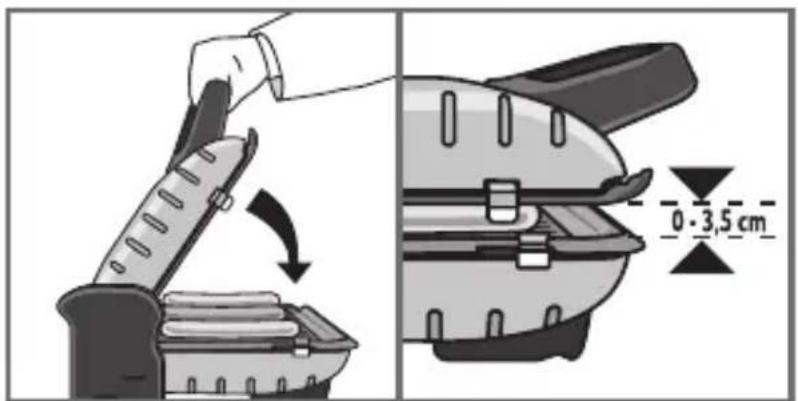 0 - 3,5 cm