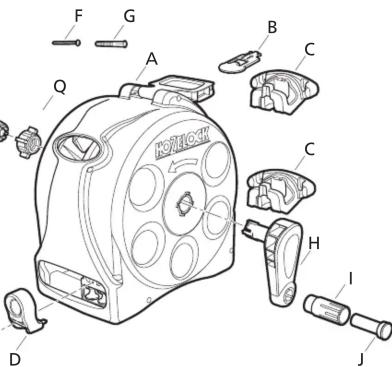 F
G
B
C
A
Q
HOZELOCK
C
H
I
D
J